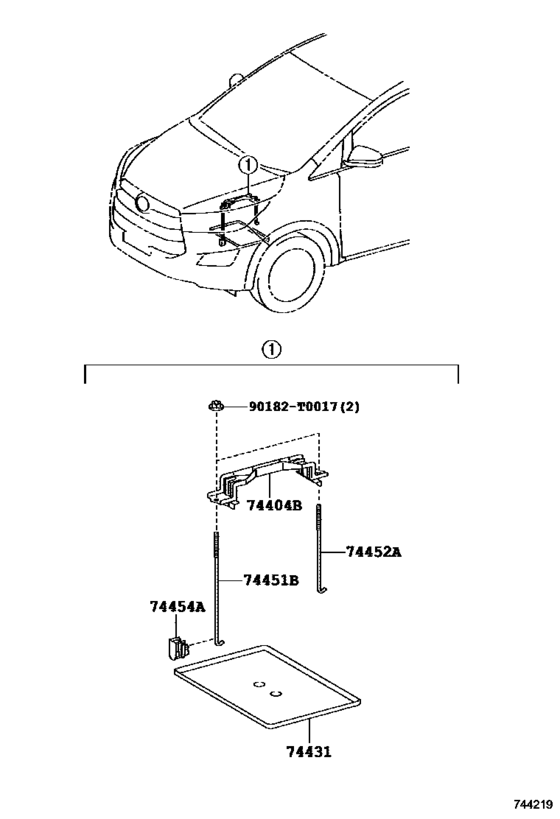 ①

①

90182-T0017(2)

74404B

74452A

74451B

74454A

74431

744219