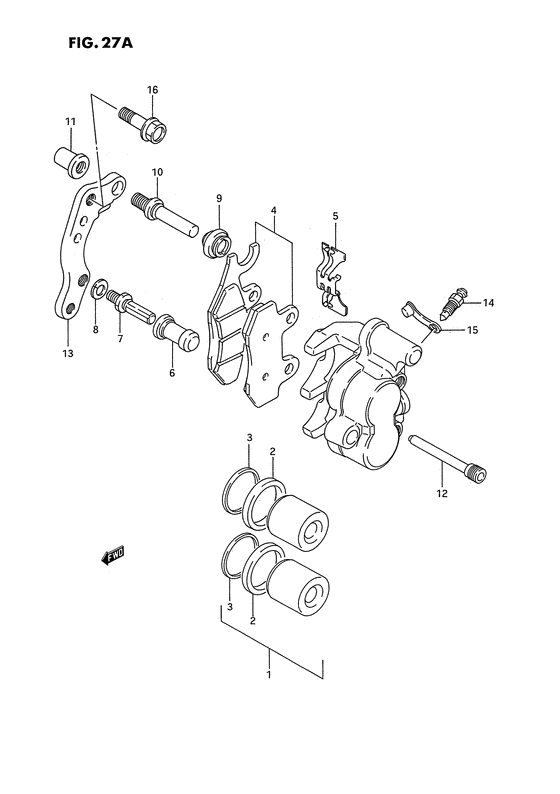 FIG. 27A

16
11
10
9
4
5
14
15
13
8
7
6
3
2
12
FWD
3
2
1