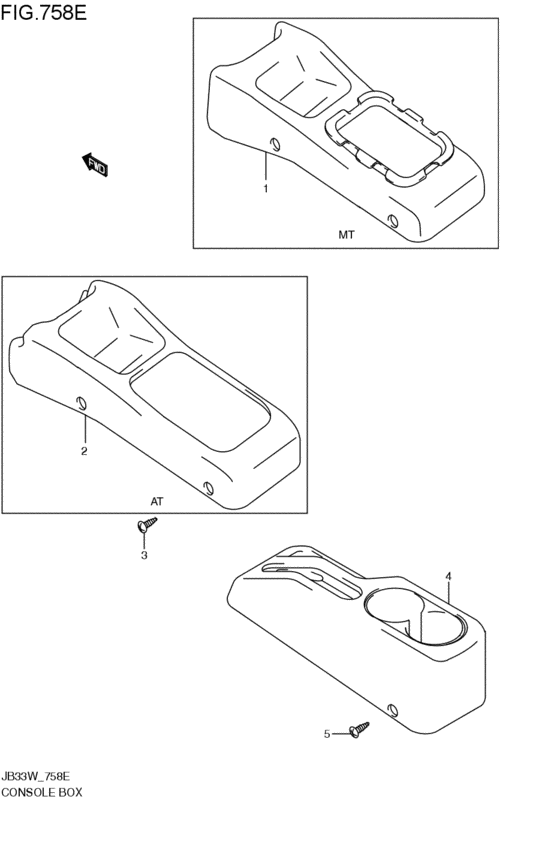 FIG.758E

FWD

1

MT

2

AT

3

4

5

JB33W_758E
CONSOLE BOX