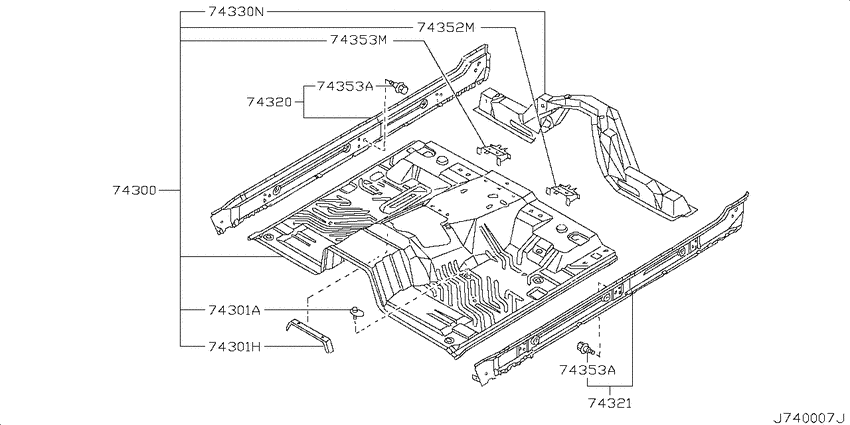 74330N
74352M
74353M
74353A
74320
74300
74301A
74301H
74353A
74321
J740007J