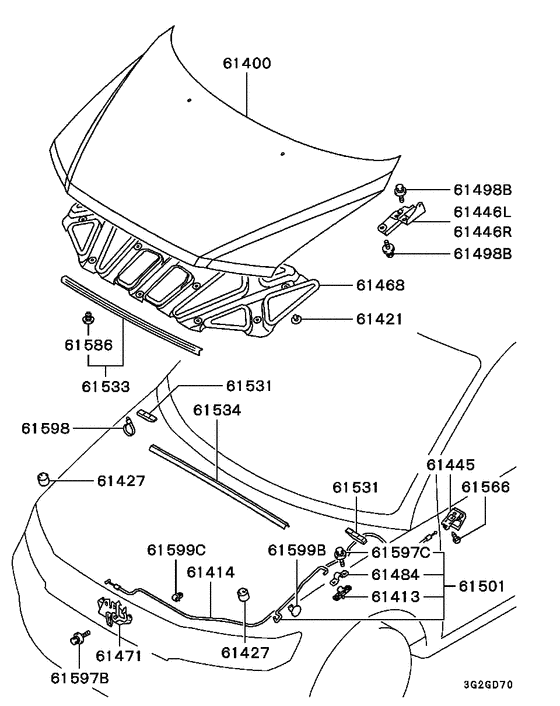 61400
61498B
61446L
61446R
61498B
61468
61421
61586
61533
61531
61534
61598
61427
61445
61531
61566
61599C
61599B
61597C
61414
61484
61501
61413
61471
61427
61597B
3G2GD70