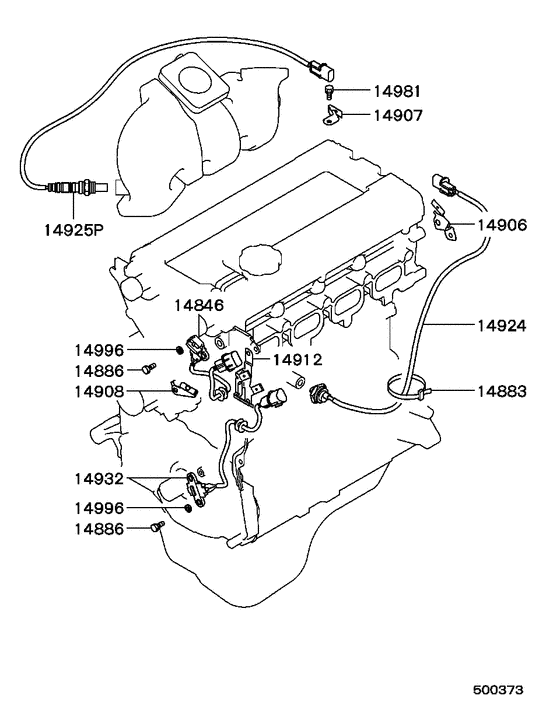 14981
14907
14925P
14906
14846
14924
14996
14912
14886
14908
14883
14932
14996
14886
500373