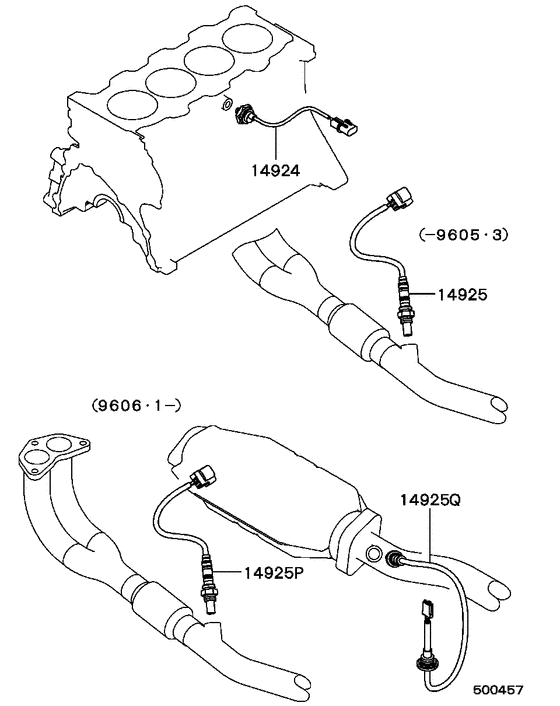 14924

(−9605·3)

14925

(9606·1−)

14925Q

14925P

500457