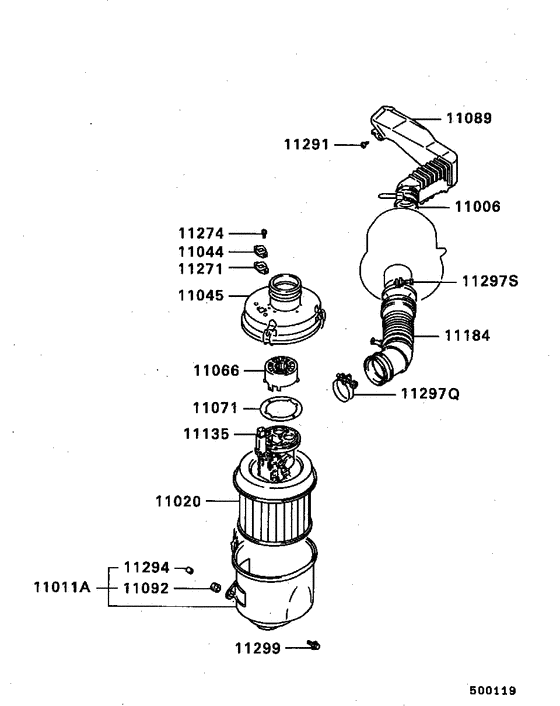 11089
11291
11006
11274
11044
11271
11297S
11045
11184
11066
11297Q
11071
11135
11020
11294
11011A
11092
11299
500119