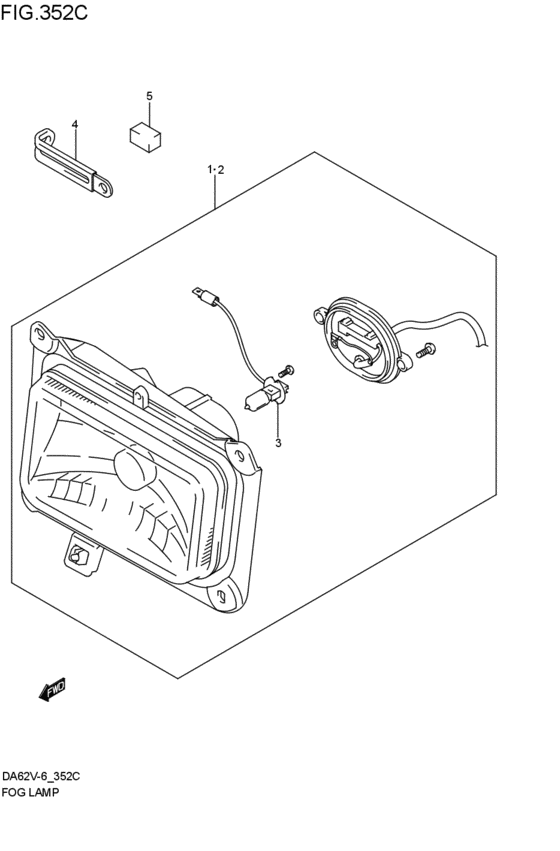 FIG.352C

5

4

1·2

3

FWD

DA62V-6_352C
FOG LAMP