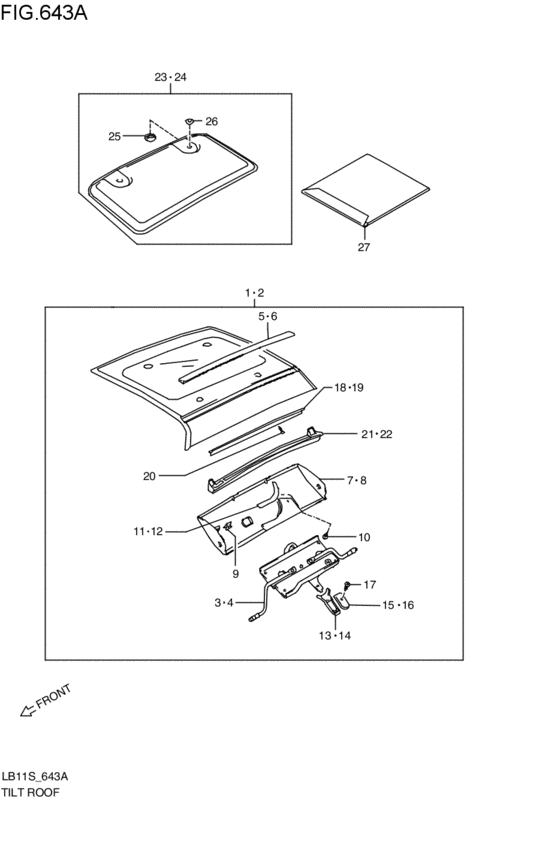 FIG.643A

23・24

25

26

27

1・2

5・6

18・19

21・22

20

7・8

11・12

10

9

17

3・4

15・16

13・14

FRONT

LB11S_643A
TILT ROOF