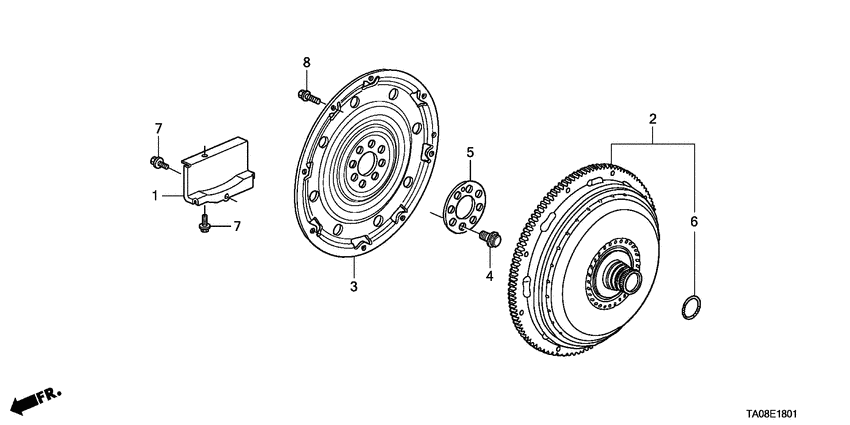 8
7
1
7
3
5
4
2
6
FR.
TA08E1801