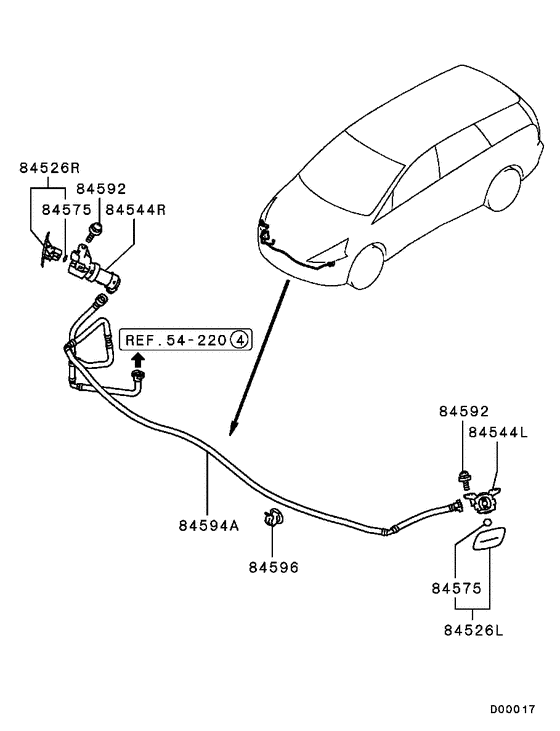 84526R
84592
84575
84544R
REF.54-220 ④
84592
84544L
84594A
84596
84575
84526L
D00017