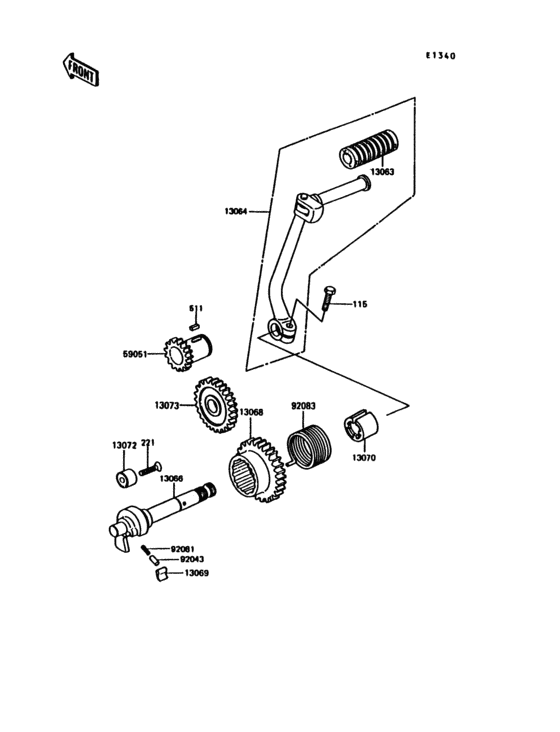 FRONT

E1340

13063

13064

115

511

59051

13073

13068

92083

13070

13072

221

13066

92081

92043

13069