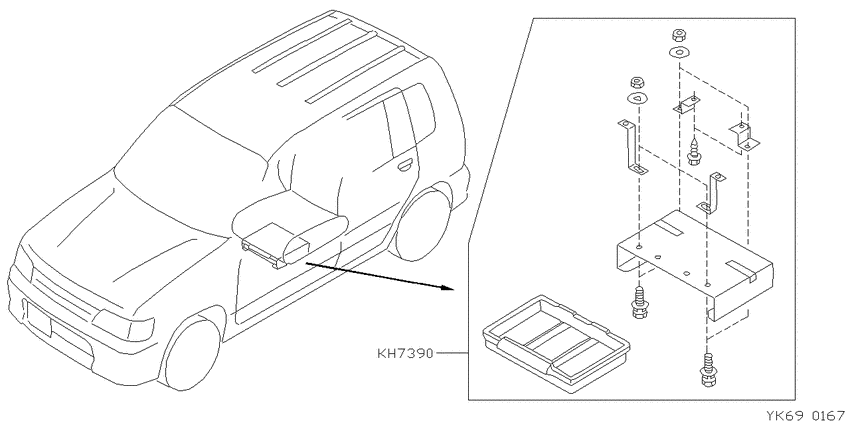 KH7390

YK69 0167