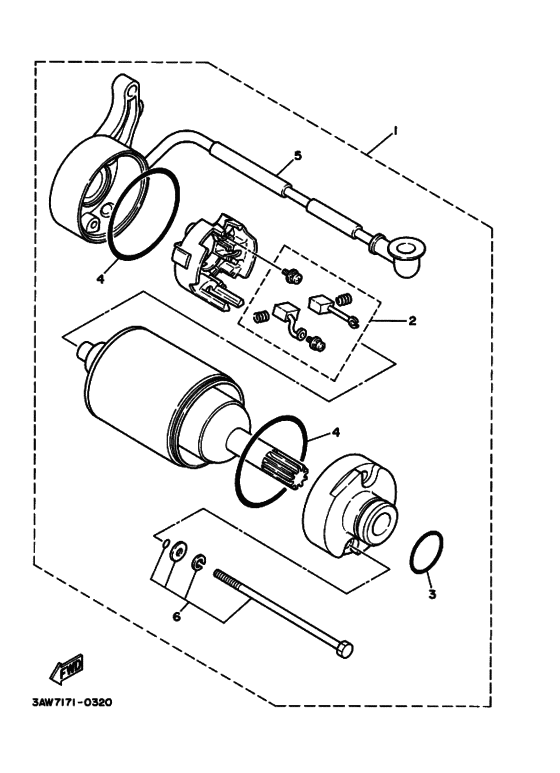 1
5
4
2
4
3
6
FWD
3AW7171-0320