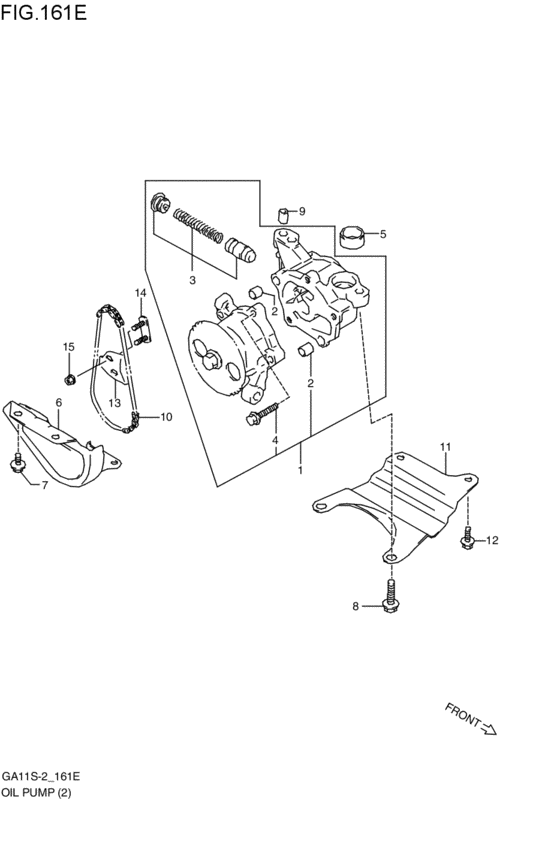 FIG.161E

9
5
3
14
2
15
2
6
13
10
4
1
7
11
12
8

FRONT

GA11S-2_161E
OIL PUMP (2)