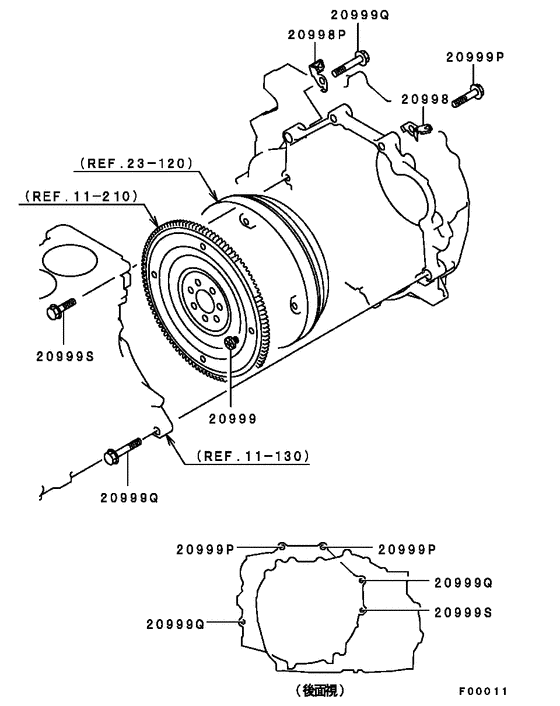 20999Q
20998P
20999P
20998
(REF.23-120)
(REF.11-210)
20999S
20999
(REF.11-130)
20999Q

20999P
20999P
20999Q
20999S
20999Q
(後面視)
F00011