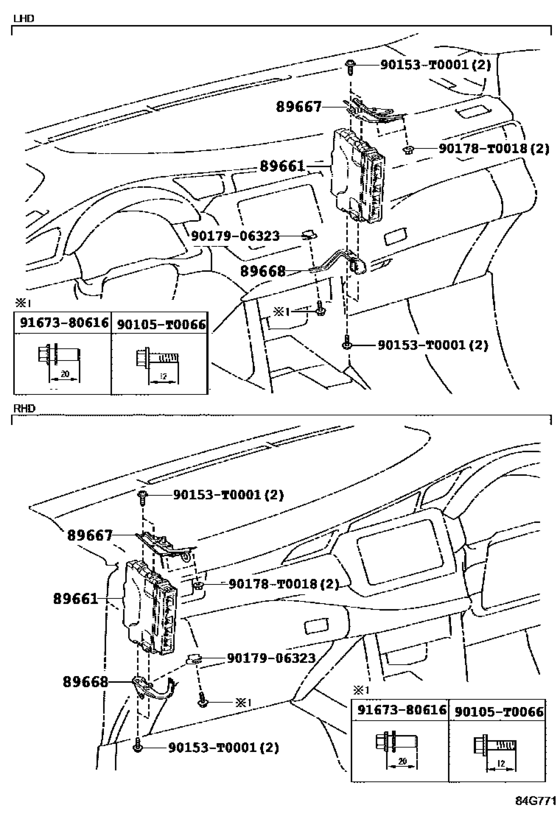 LHD

90153-T0001 (2)
89667
90178-T0018 (2)
89661
90179-06323
89668
※1
90153-T0001 (2)

※1

| 91673-80616 | 90105-T0066 |
|---|---|
| 20 | 12 |

RHD

90153-T0001 (2)
89667
90178-T0018 (2)
89661
90179-06323
89668
※1
90153-T0001 (2)

※1

| 91673-80616 | 90105-T0066 |
|---|---|
| 20 | 12 |

84G771