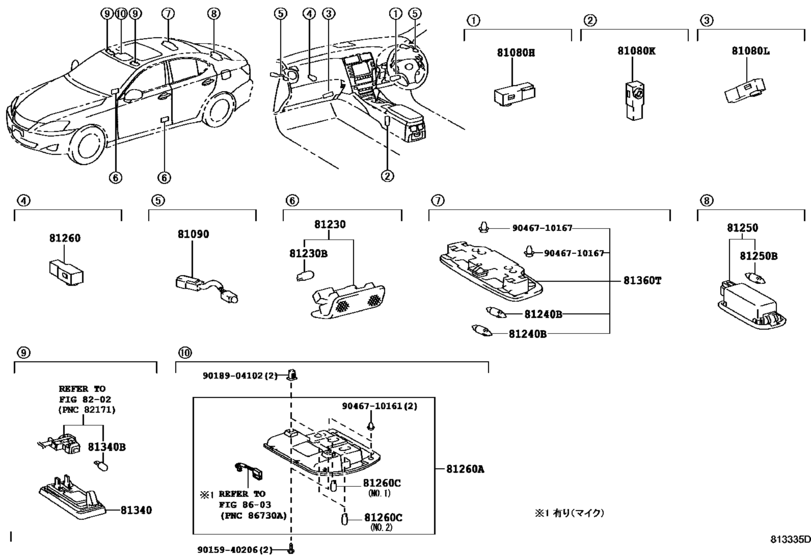 9 10 9 7 8
6 6
5 4 3 1 5
2

1
81080H

2
81080K

3
81080L

4
81260

5
81090

6
81230
81230B

7
90467-10167
90467-10167
81360T
81240B
81240B

8
81250
81250B

9
REFER TO FIG 82-02 (PNC 82171)
81340B
81340

10
90189-04102(2)
90467-10161(2)
81260A
※1 REFER TO FIG 86-03 (PNC 86730A)
81260C (NO.1)
81260C (NO.2)
90159-40206(2)

※1 有り(マイク)

813335D