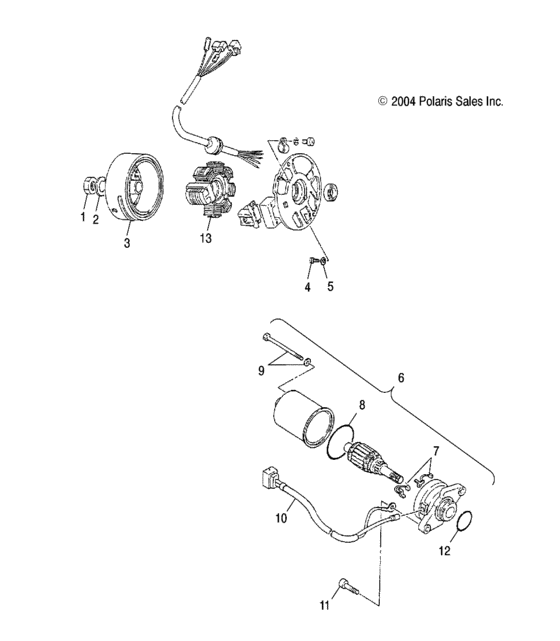 © 2004 Polaris Sales Inc.

1
2
3
13
4
5
9
6
8
7
10
12
11