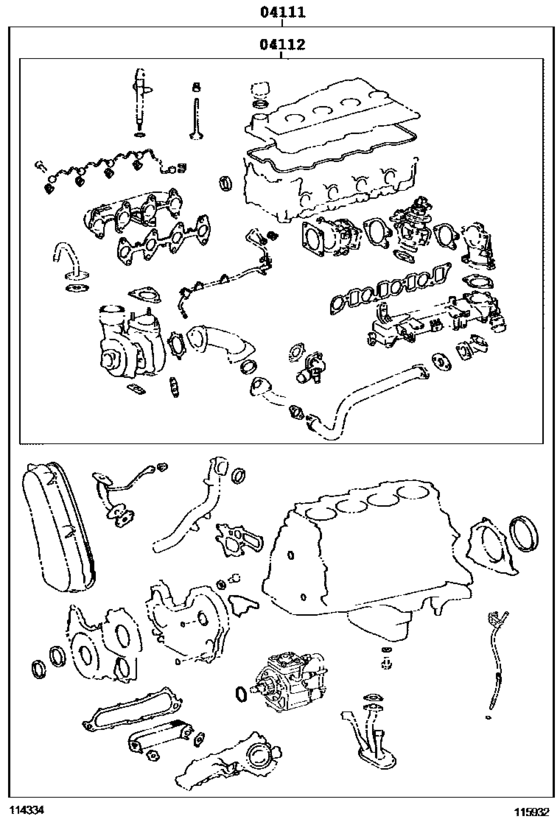 04111
04112
114334
115932