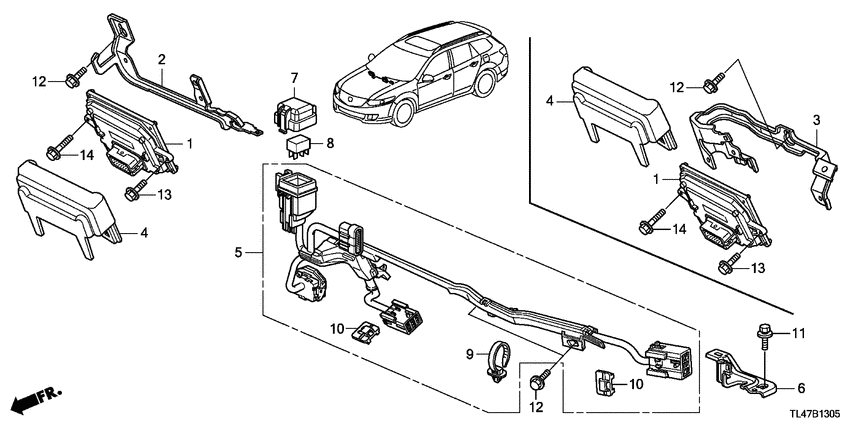 12
2
7
8
1
14
13
4
5
10
9
12
10
4
12
3
1
14
13
11
6
FR.
TL47B1305