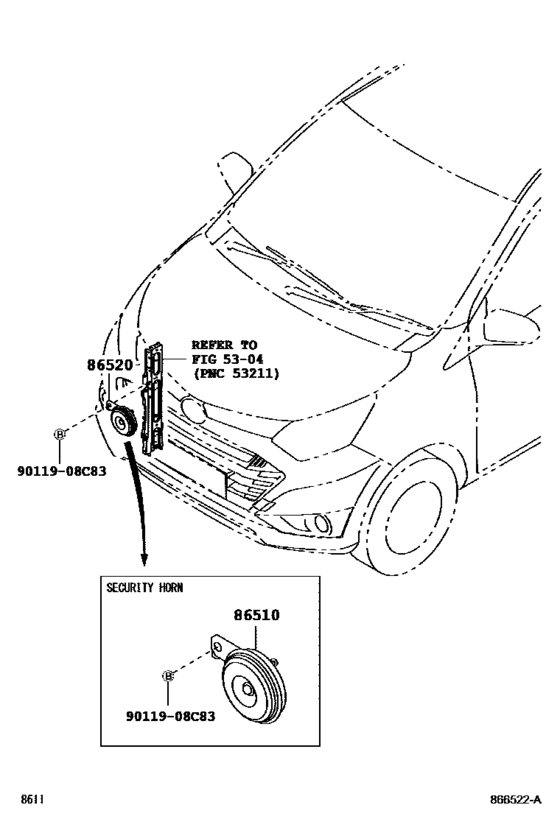 REFER TO
FIG 53-04
(PNC 53211)

86520

B

90119-08C83

SECURITY HORN

86510

B

90119-08C83

8611

866522-A