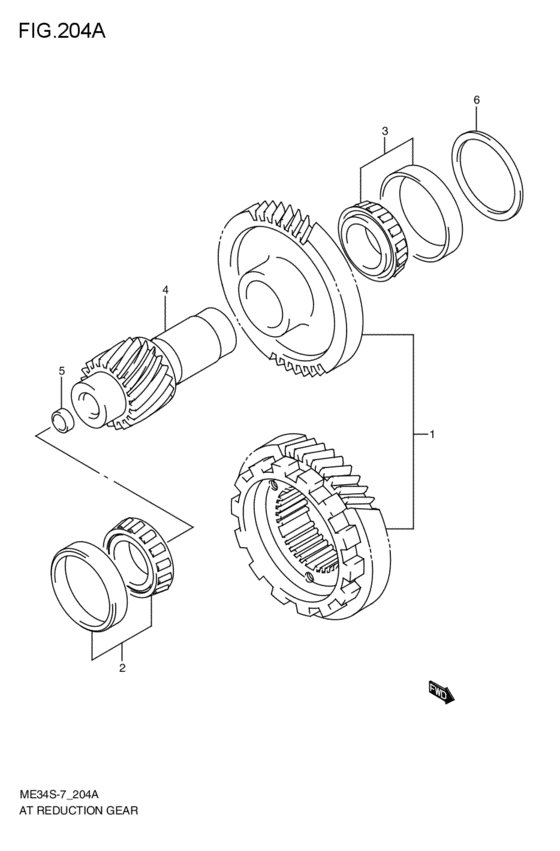 FIG.204A

6

3

4

5

1

2

FWD

ME34S-7_204A
AT REDUCTION GEAR