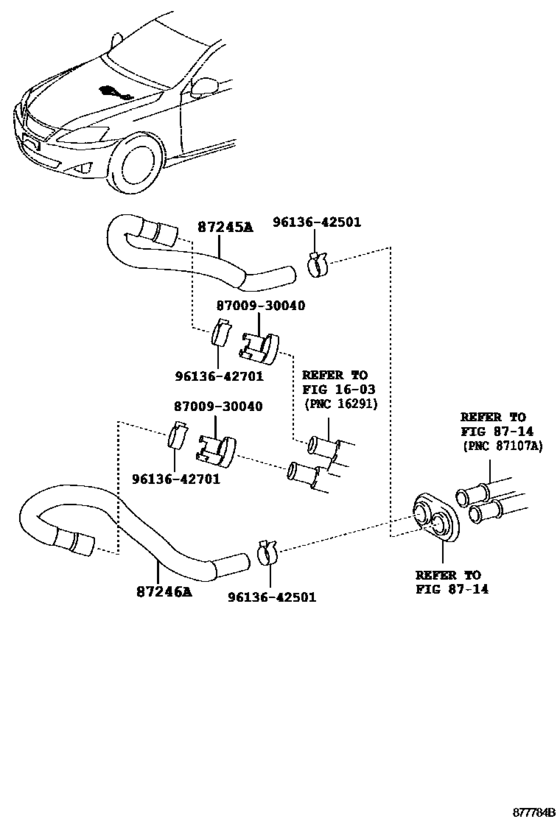 87245A
96136-42501
87009-30040
96136-42701
REFER TO
FIG 16-03
(PNC 16291)
87009-30040
96136-42701
REFER TO
FIG 87-14
(PNC 87107A)
REFER TO
FIG 87-14
87246A
96136-42501
877784B