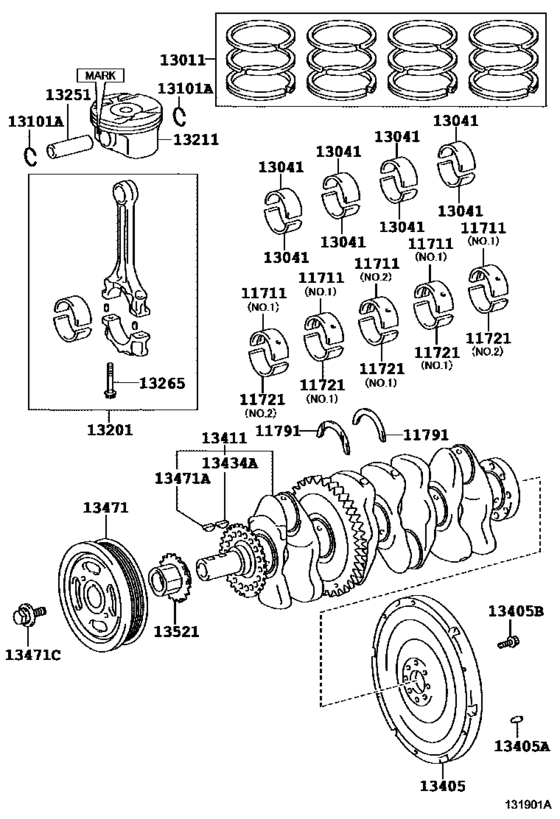 13011
MARK
13251
13101A
13101A
13211
13041
13041
13041
13041
13041
13041
13041
13041
11711
(NO.1)
11711
(NO.1)
11711
(NO.2)
11711
(NO.1)
11711
(NO.1)
11721
(NO.2)
11721
(NO.1)
11721
(NO.1)
11721
(NO.1)
11721
(NO.2)
13265
13201
11791
11791
13411
13434A
13471A
13471
13521
13471C
13405B
13405A
13405
131901A