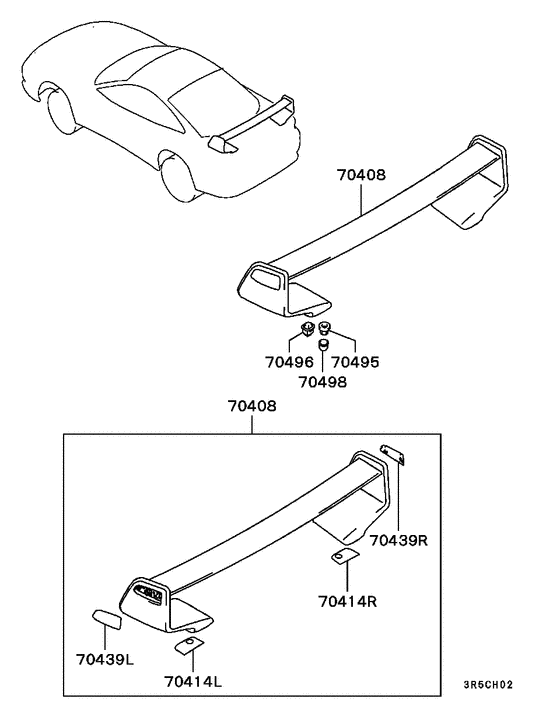 70408

70496
70495
70498

70408

70439R

70414R

70439L

70414L

3R6CH02