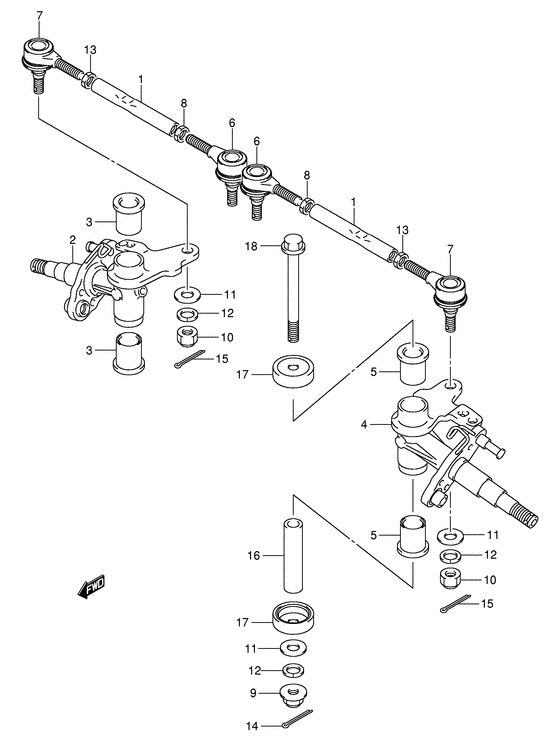 7
13
1
8
6
6
8
1
13
7
3
2
18
11
12
10
3
15
17
5
4
5
11
12
10
15
16
FWD
17
11
12
9
14