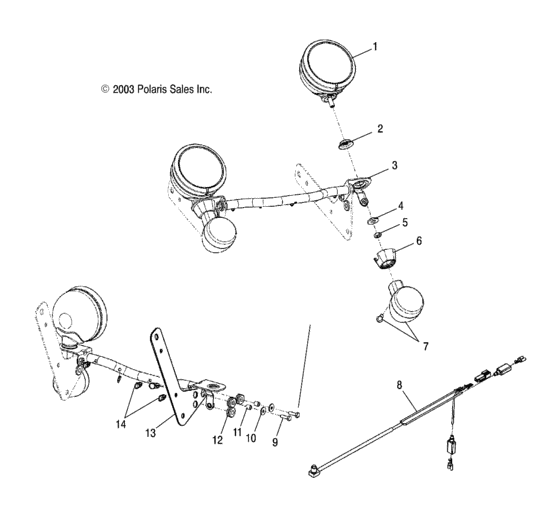 © 2003 Polaris Sales Inc.

1
2
3
4
5
6
7
8
14
13
12
11
10
9