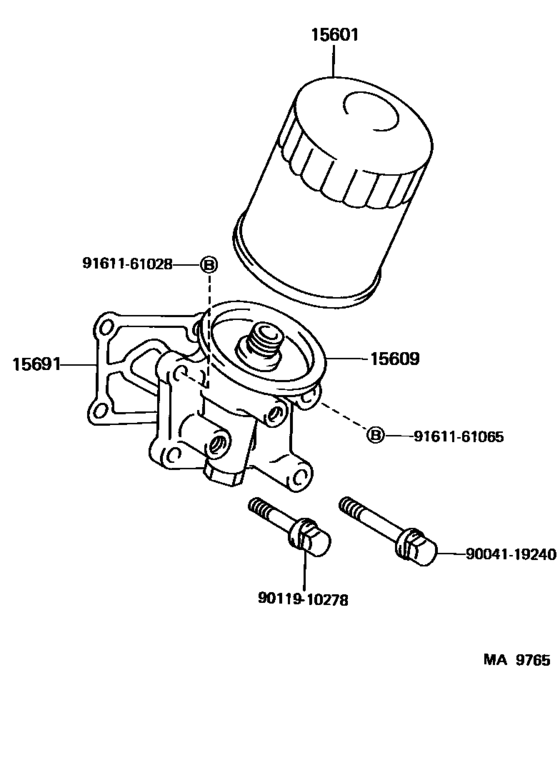 15601

91611-61028 B

15691

15609

B 91611-61065

90041-19240

90119-10278

MA 9765