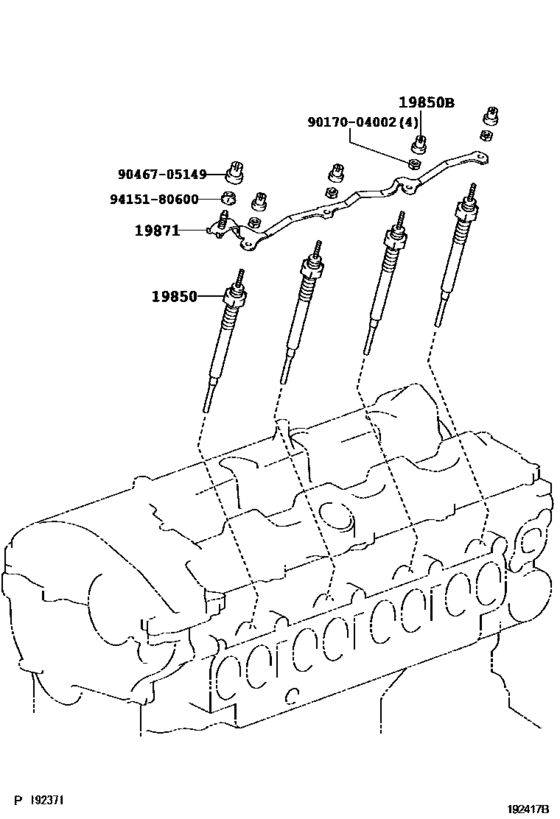 19850B
90170-04002(4)
90467-05149
94151-80600
19871
19850
P 192371
192417B