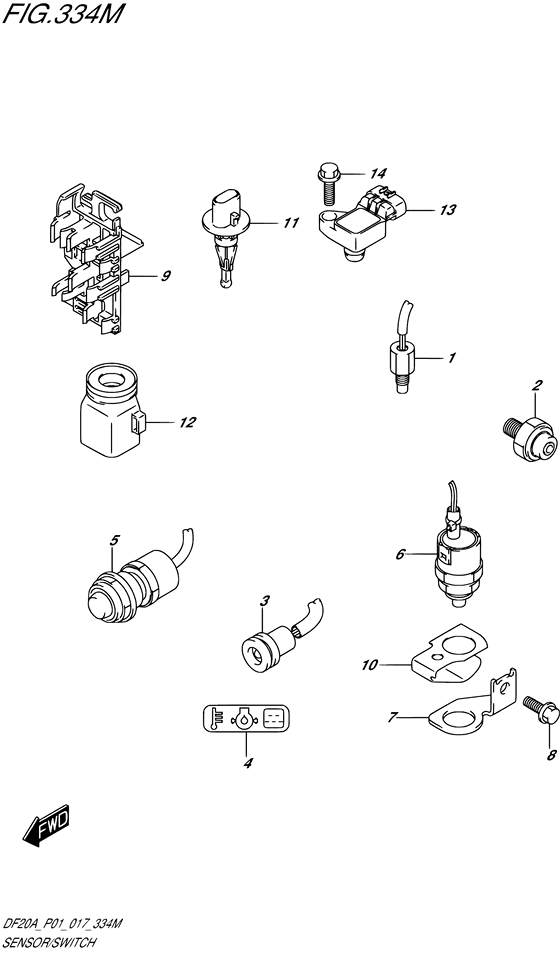 FIG.334M

14
11
13
9
1
2
12
5
6
3
10
7
8
4
FWD

DF20A_P01_017_334M
SENSOR/SWITCH