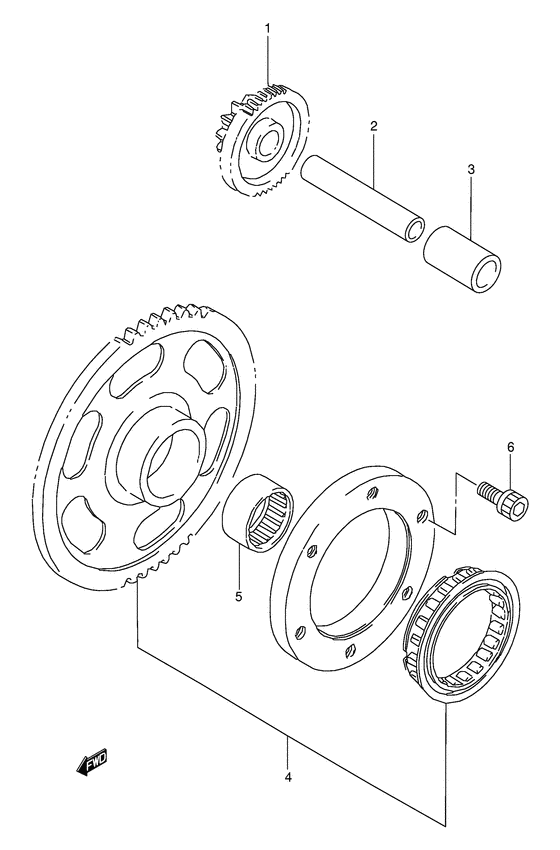 1
2
3
6
5
FWD
4