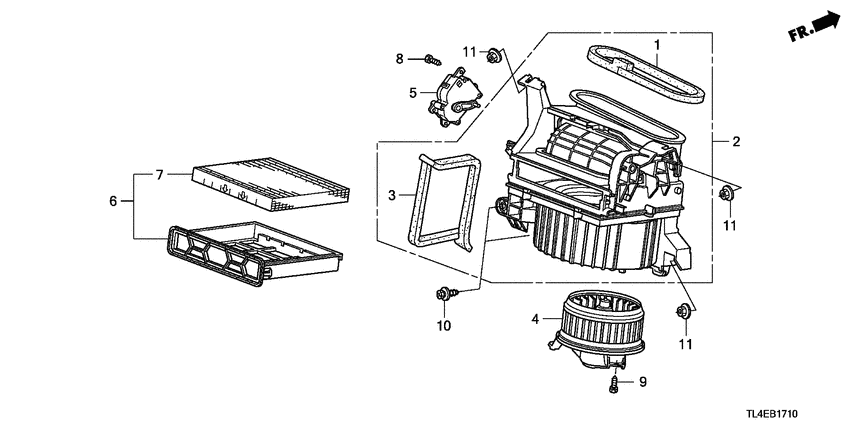 FR.

8
11
1
5
2
7
6
3
11
10
4
11
9

TL4EB1710