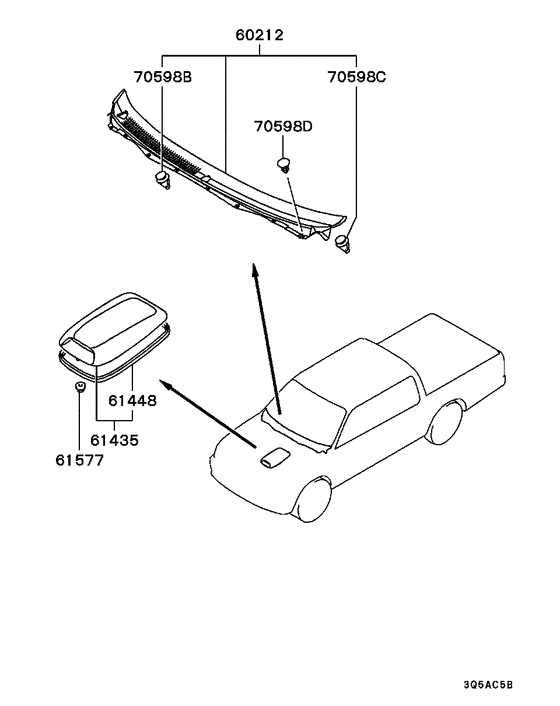 60212
70598B
70598C
70598D
61448
61435
61577
3Q6AC5B