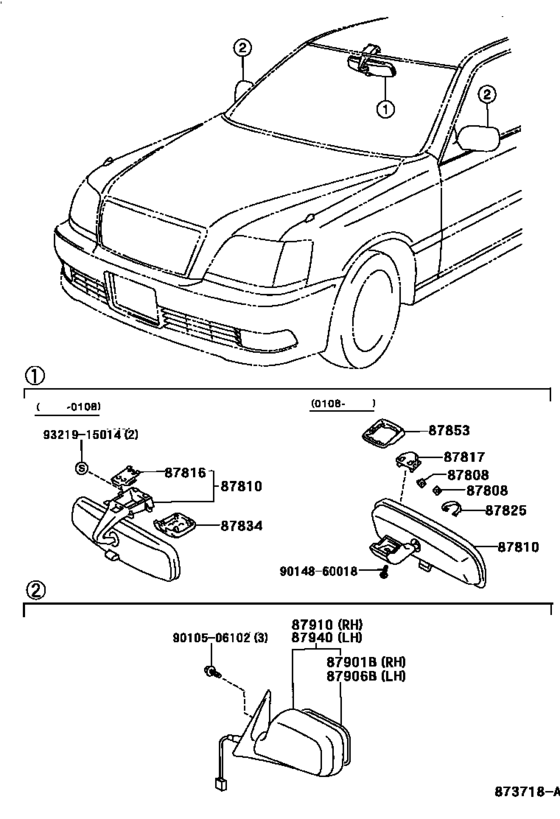 ②
①
②

①

( -0108)
93219-15014 (2)
S
87816
87810
87834

(0108- )
87853
87817
87808
87808
87825
87810
90148-60018

②

90105-06102 (3)
87910 (RH)
87940 (LH)
87901B (RH)
87906B (LH)

873718-A