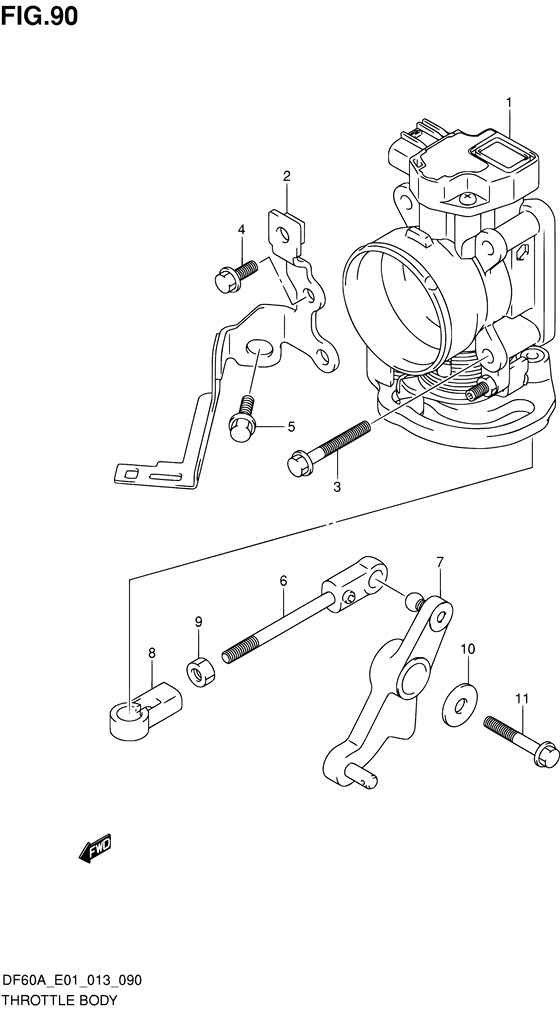 FIG.90

1
2
4
5
3
6
7
9
8
10
11

FWD

DF60A_E01_013_090
THROTTLE BODY