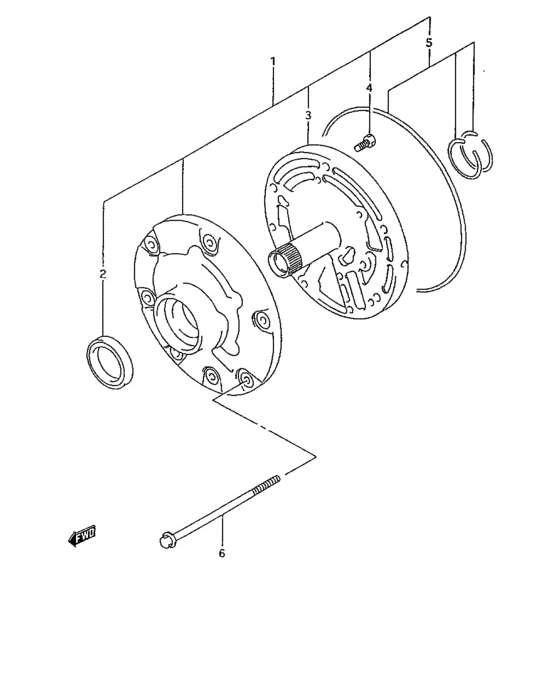 1
5
4
3
2
FWD
6