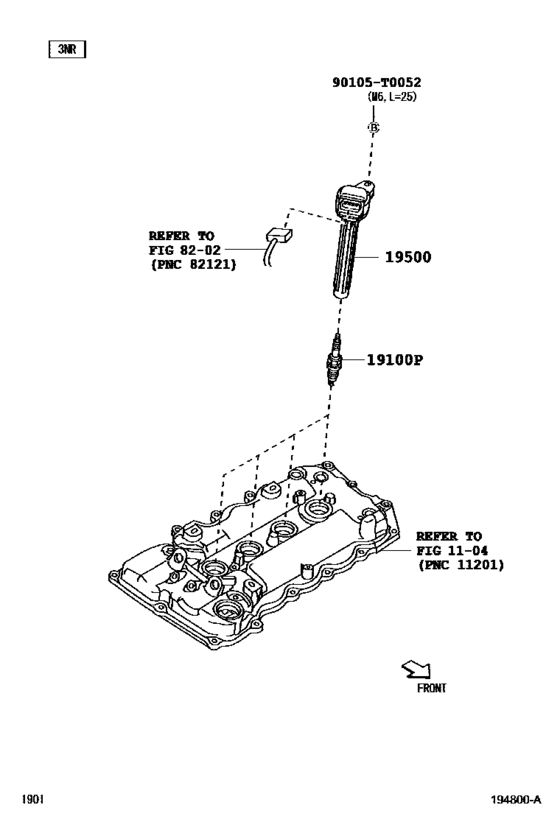 3NR

90105-T0052
(M6, L=25)

B

REFER TO
FIG 82-02
(PNC 82121)

19500

19100P

REFER TO
FIG 11-04
(PNC 11201)

FRONT

1901

194800-A