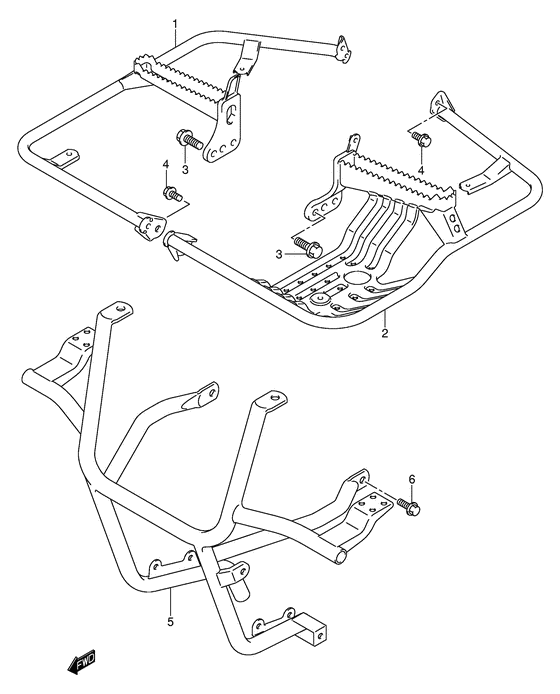 1
3
4
4
3
2
6
5
FWD