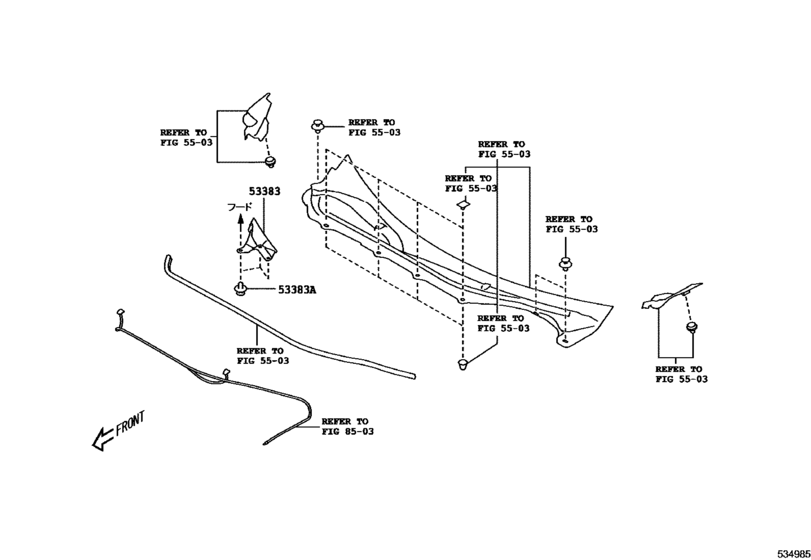 REFER TO
FIG 55-03

REFER TO
FIG 55-03

REFER TO
FIG 55-03

REFER TO
FIG 55-03

53383

フード

REFER TO
FIG 55-03

53383A

REFER TO
FIG 55-03

REFER TO
FIG 55-03

REFER TO
FIG 55-03

REFER TO
FIG 85-03

FRONT

534985