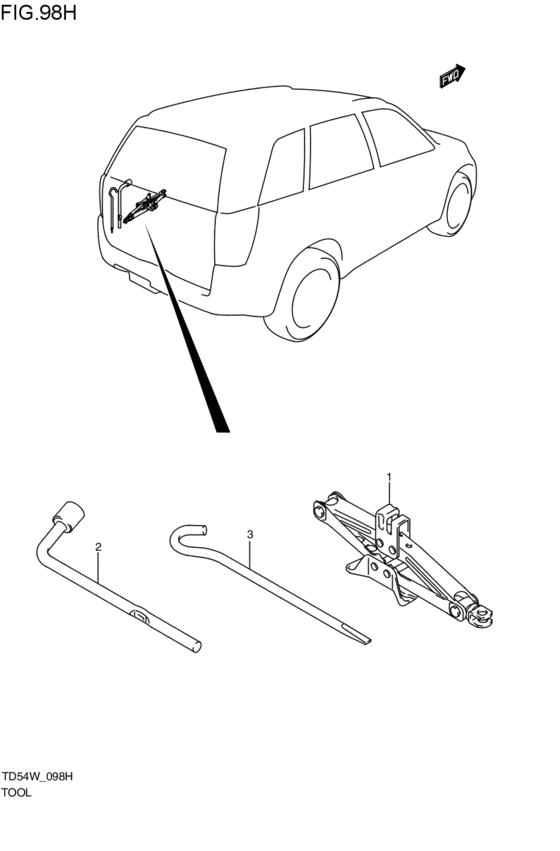 FIG.98H

FWD

1

2

3

TD54W_098H
TOOL