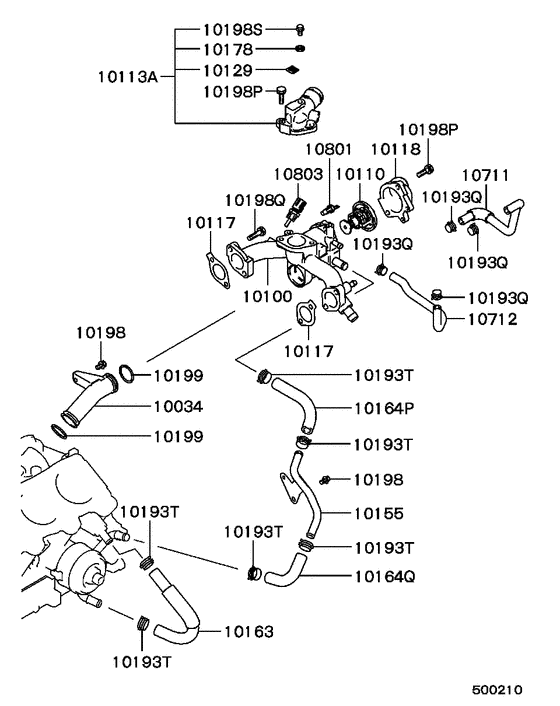 10198S
10178
10113A
10129
10198P
10198P
10801
10118
10803
10110
10711
10198Q
10193Q
10117
10193Q
10193Q
10100
10193Q
10712
10198
10117
10199
10193T
10034
10164P
10199
10193T
10198
10193T
10155
10193T
10193T
10164Q
10163
10193T
500210