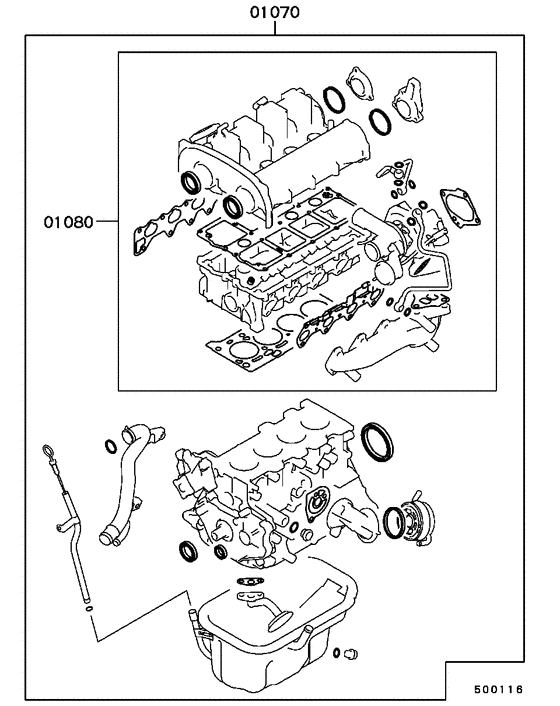 01070

01080

500116