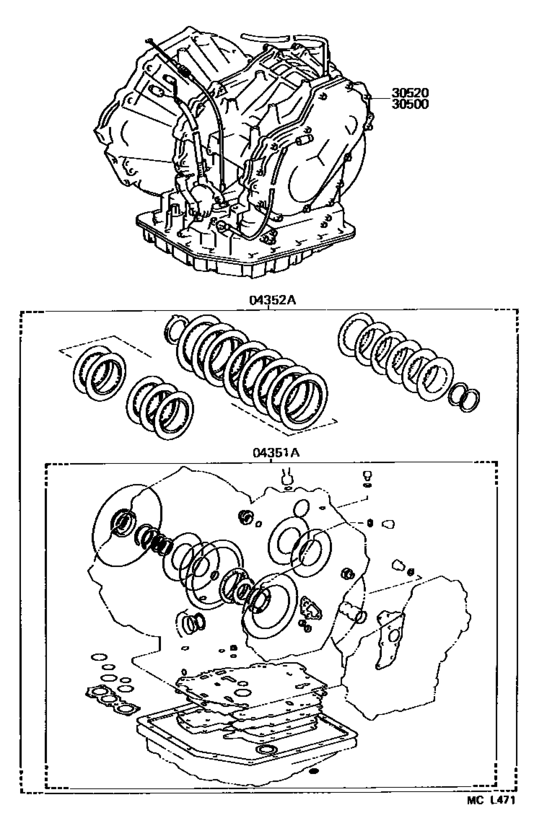 30520
30500

04352A

04351A

MC L471