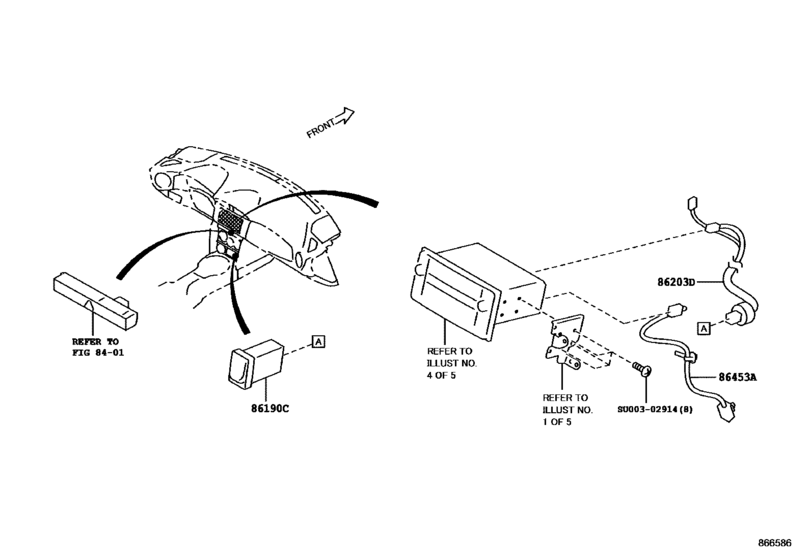 FRONT

REFER TO
FIG 84-01

A

86190C

REFER TO
ILLUST NO.
4 OF 5

REFER TO
ILLUST NO.
1 OF 5

SU003-02914(8)

86203D

A

86453A

866586