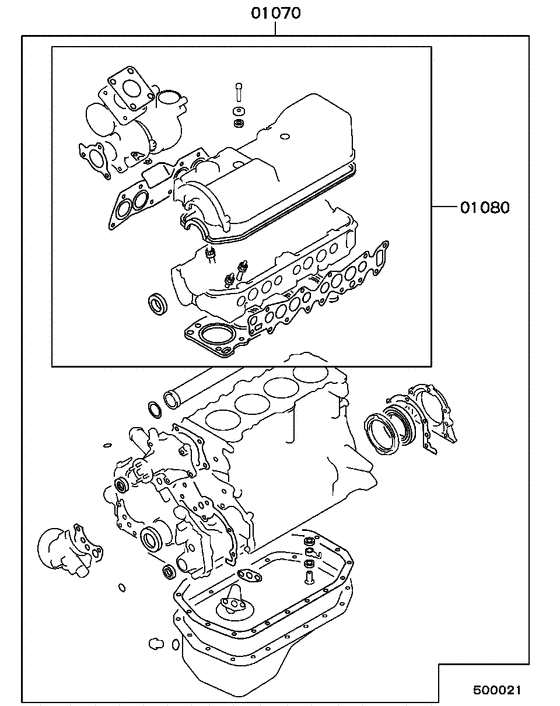 01070

01080

500021