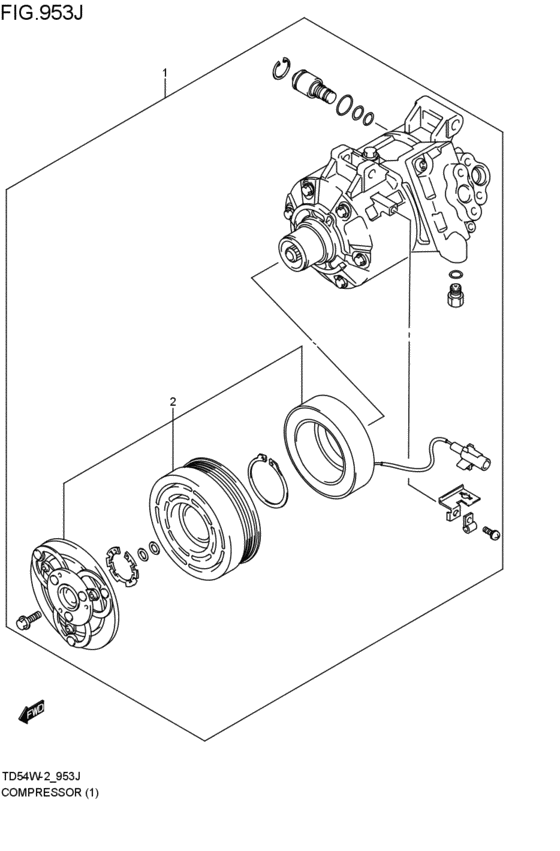 FIG.953J

1

2

FWD

TD54W-2_953J
COMPRESSOR (1)