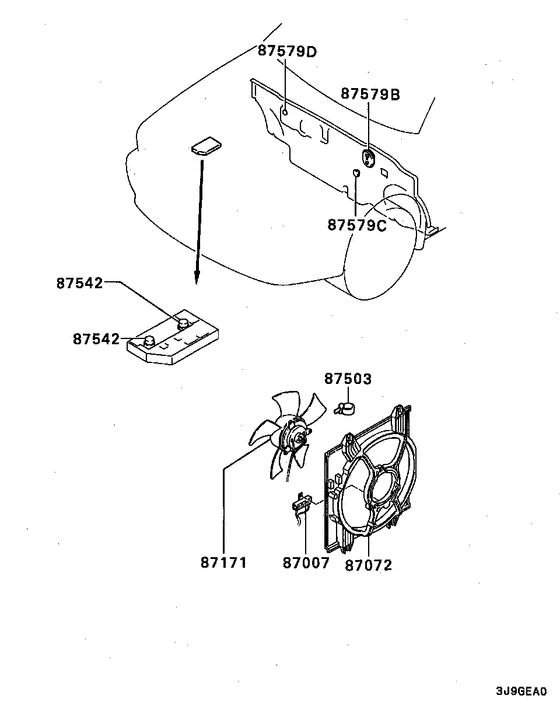 87579D
87579B
87579C
87542
87542
87503
87171
87007
87072
3J9GEA0