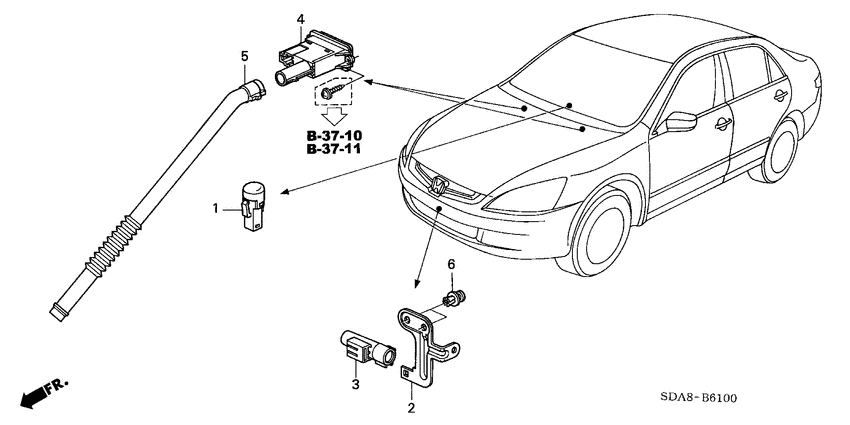 4
5
B-37-10
B-37-11
1
6
3
2
FR.
SDA8-B6100